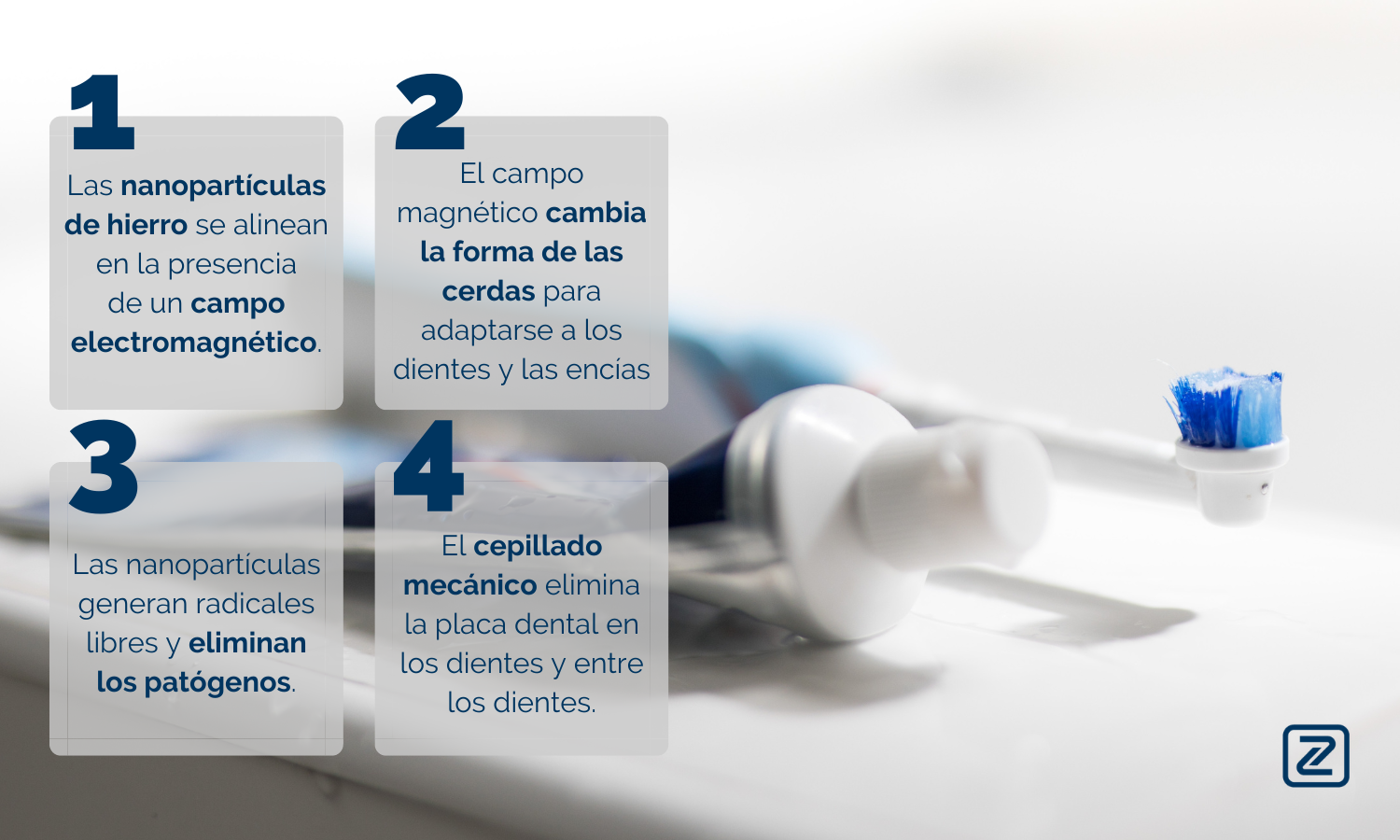 1

Las nanopartículas de hierro se alinean en la presencia de un campo electromagnético.

2

El campo magnético cambia la forma de las cerdas para adaptarse a los dientes y las encías

3

Las nanopartículas generan radicales libres y eliminan los patógenos.

4

El cepillado mecánico elimina la placa dental en los dientes y entre los dientes.

Z